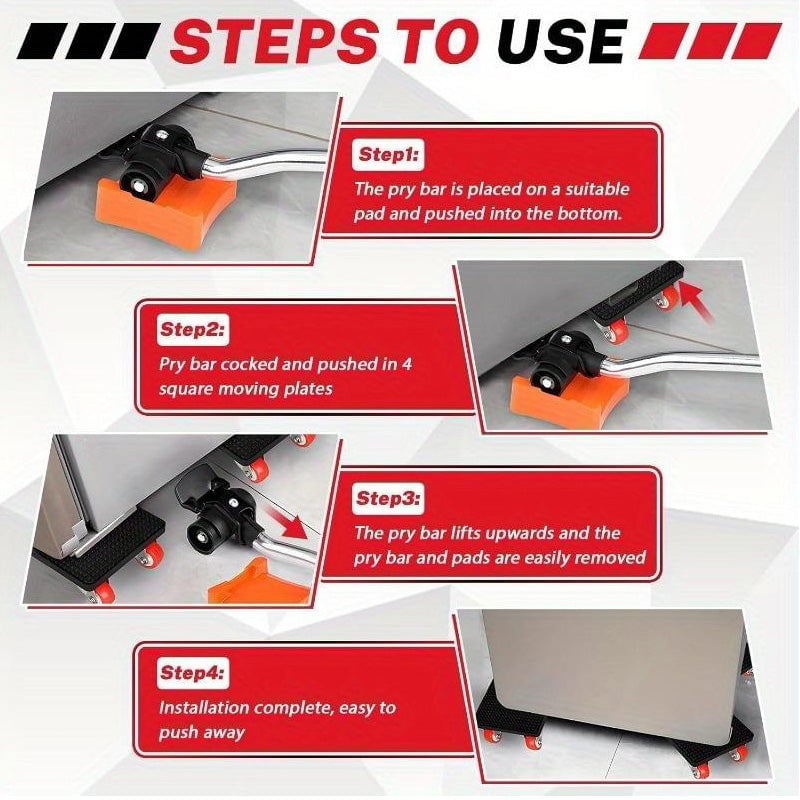 STEPS TO USE

Step1:
The pry bar is placed on a suitable pad and pushed into the bottom.

Step2:
Pry bar cocked and pushed in 4 square moving plates

Step3:
The pry bar lifts upwards and the pry bar and pads are easily removed

Step4:
Installation complete, easy to push away