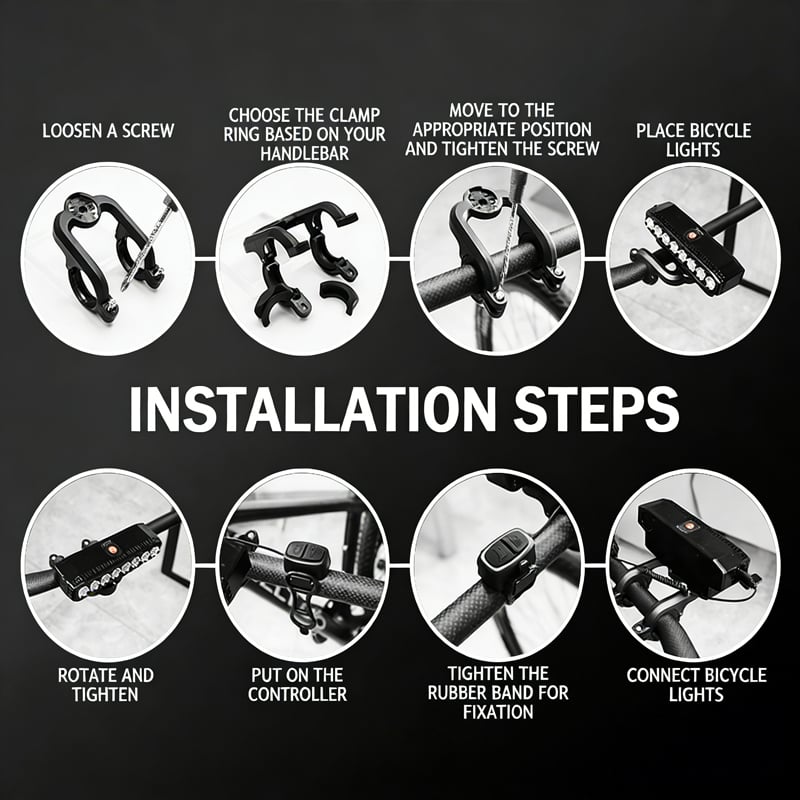 LOOSEN A SCREW

CHOOSE THE CLAMP RING BASED ON YOUR HANDLEBAR

MOVE TO THE APPROPRIATE POSITION AND TIGHTEN THE SCREW

PLACE BICYCLE LIGHTS

INSTALLATION STEPS

ROTATE AND TIGHTEN

PUT ON THE CONTROLLER

TIGHTEN THE RUBBER BAND FOR FIXATION

CONNECT BICYCLE LIGHTS