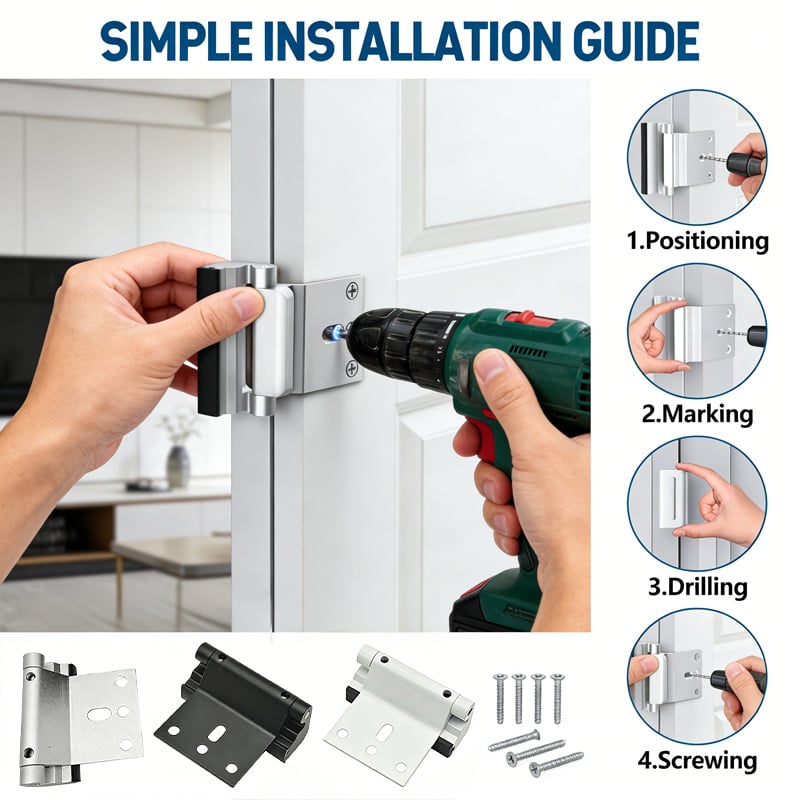 SIMPLE INSTALLATION GUIDE

1.Positioning

2.Marking

3.Drilling

4.Screwing