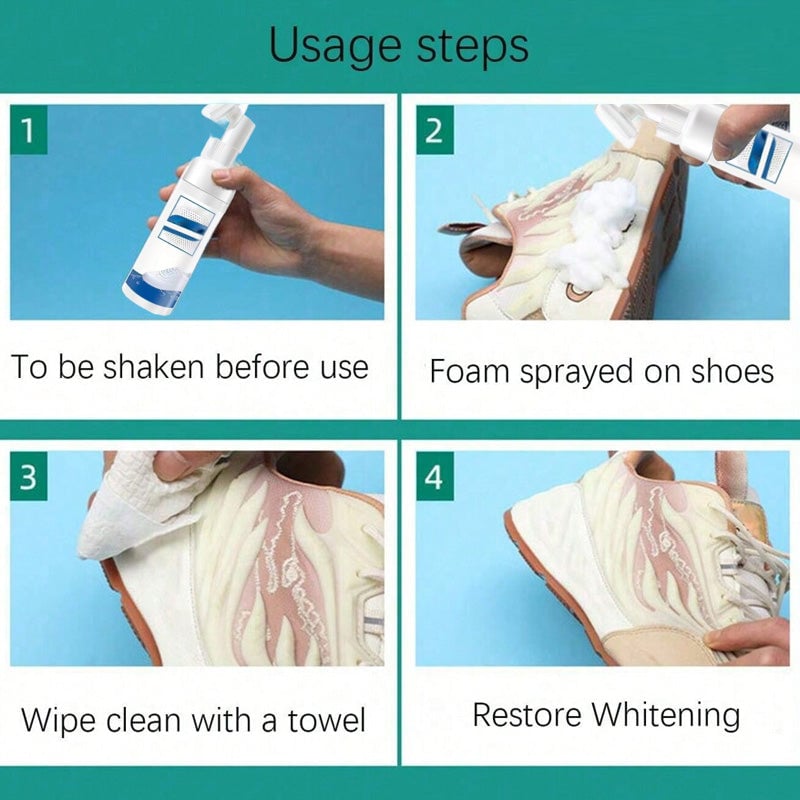 Usage steps

1

To be shaken before use

2

Foam sprayed on shoes

3

Wipe clean with a towel

4

Restore Whitening