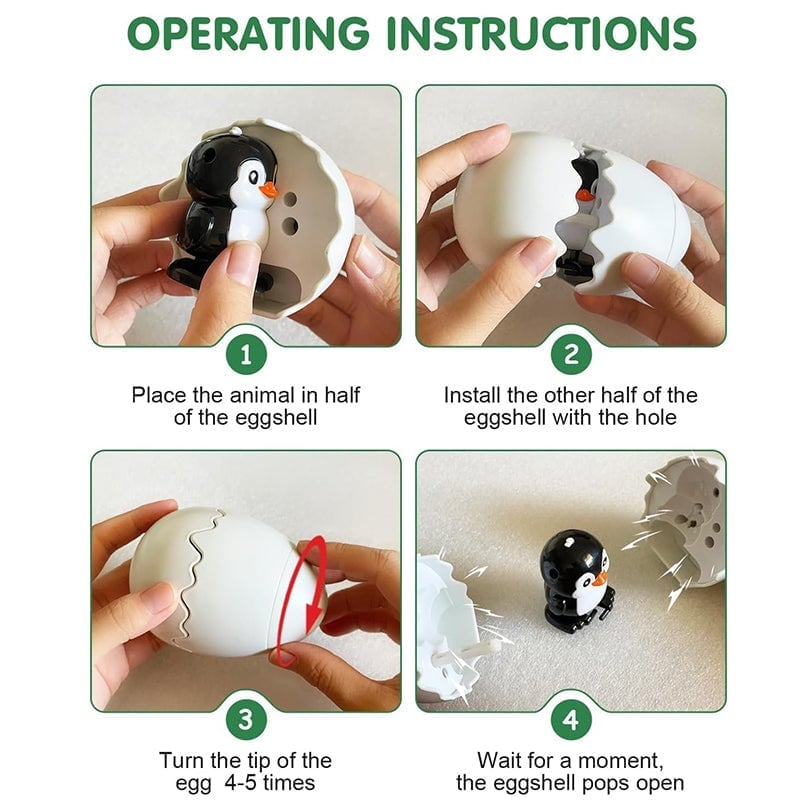 OPERATING INSTRUCTIONS

1

Place the animal in half of the eggshell

2

Install the other half of the eggshell with the hole

3

Turn the tip of the egg 4-5 times

4

Wait for a moment, the eggshell pops open