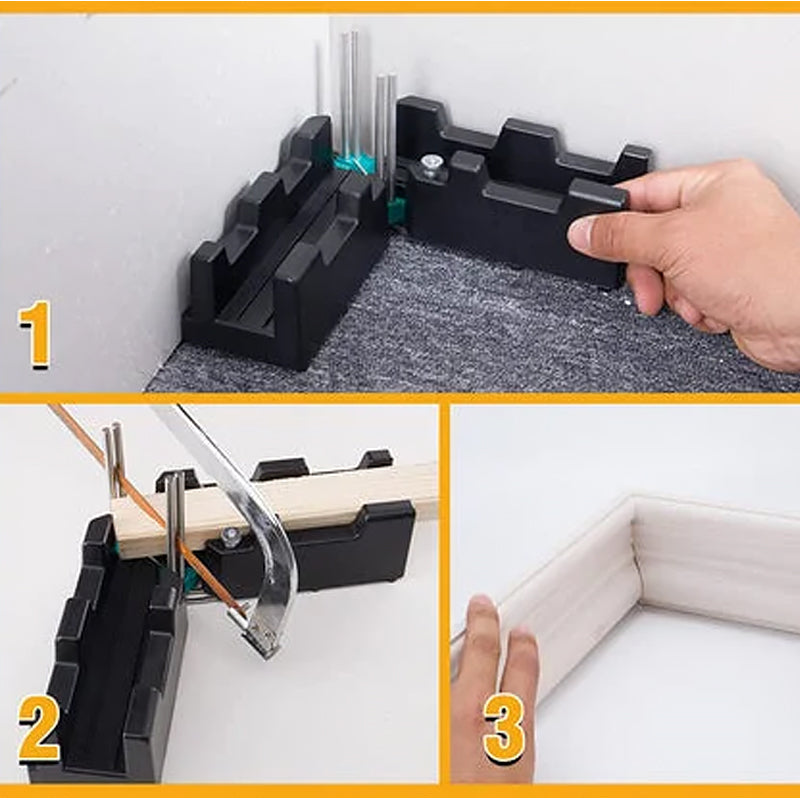 1

2

3